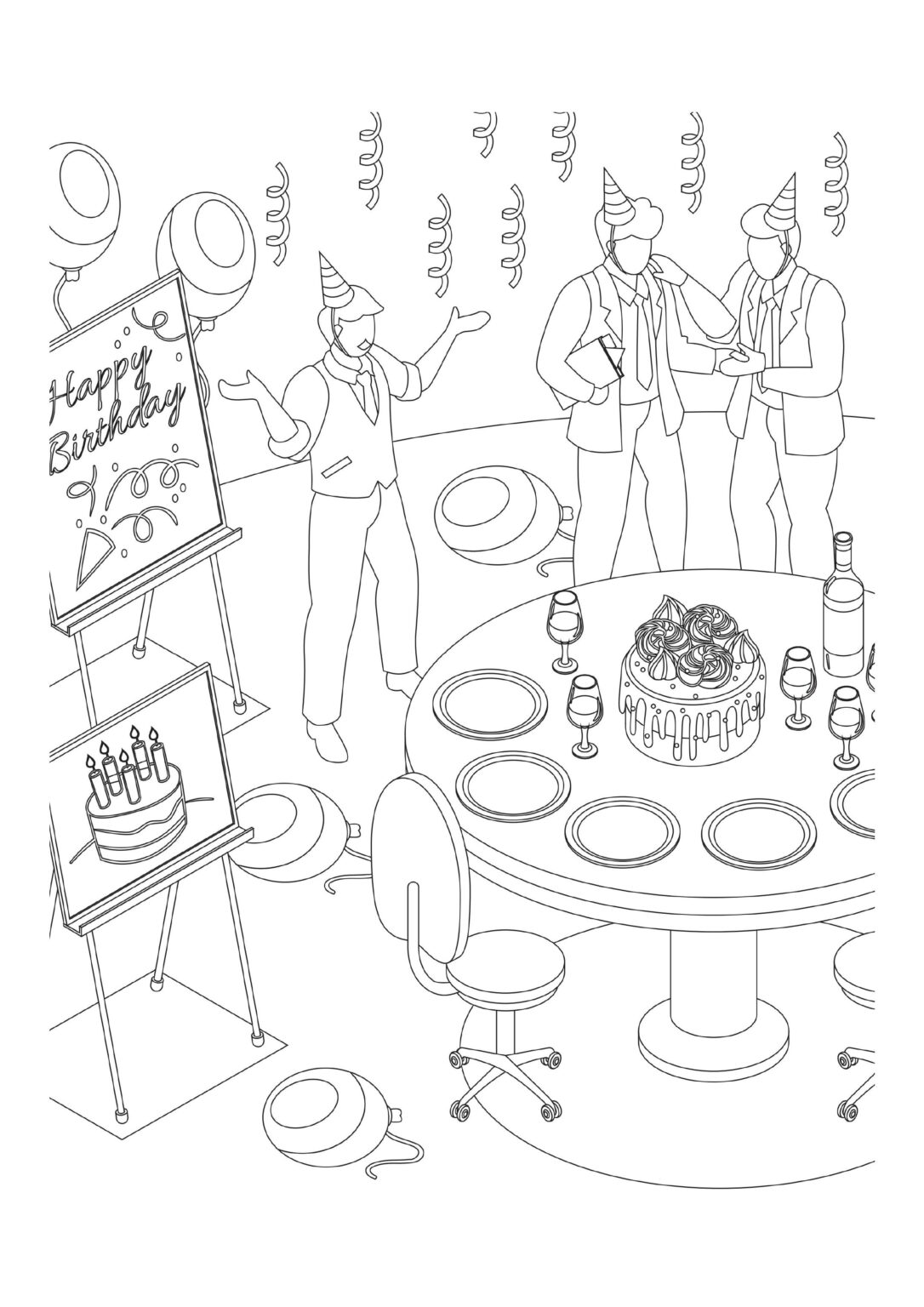 Happy
Birthday