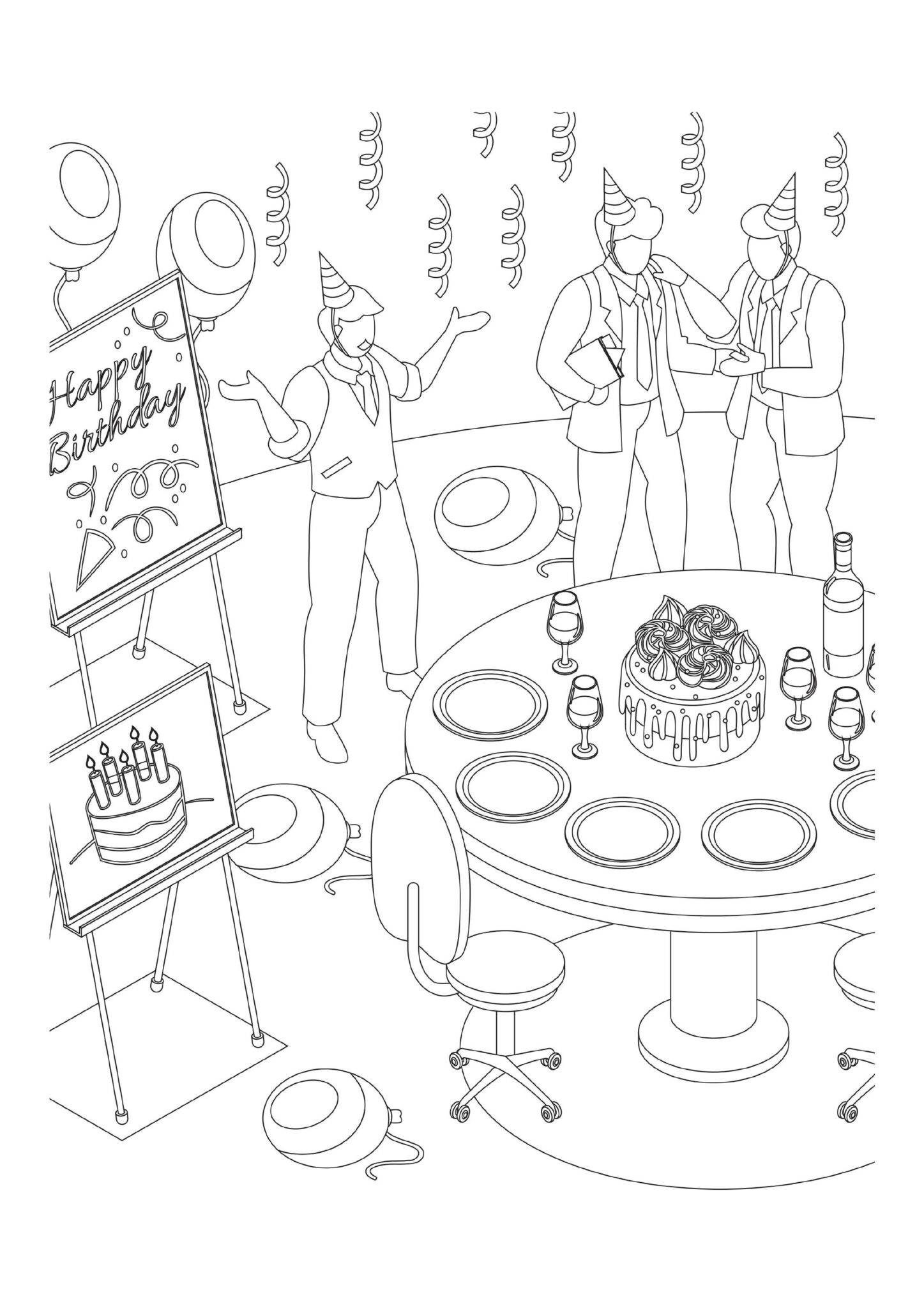 Happy Birthday